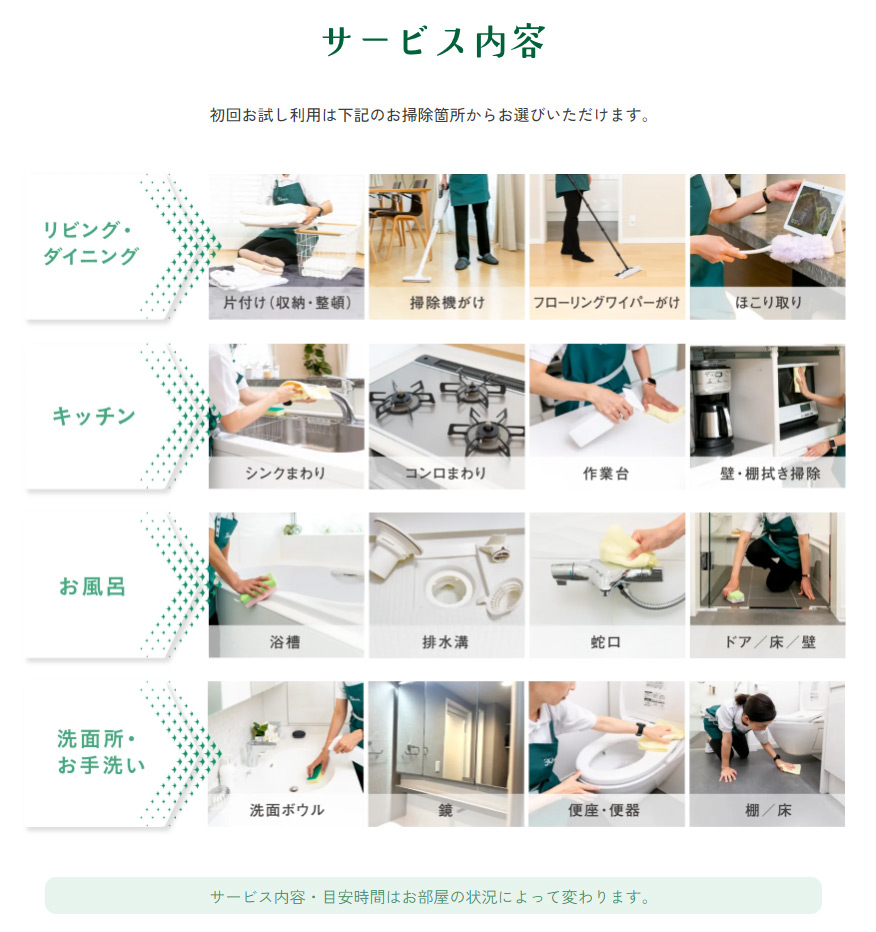 サービス内容

初回お試し利用は下記のお掃除箇所からお選びいただけます。

リビング・ダイニング

片付け（収納・整頓）

掃除機がけ

フローリングワイパーがけ

ほこり取り

キッチン

シンクまわり

コンロまわり

作業台

壁・棚拭き掃除

お風呂

浴槽

排水溝

蛇口

ドア／床／壁

洗面所・お手洗い

洗面ボウル

鏡

便座・便器

棚／床

サービス内容・目安時間はお部屋の状況によって変わります。